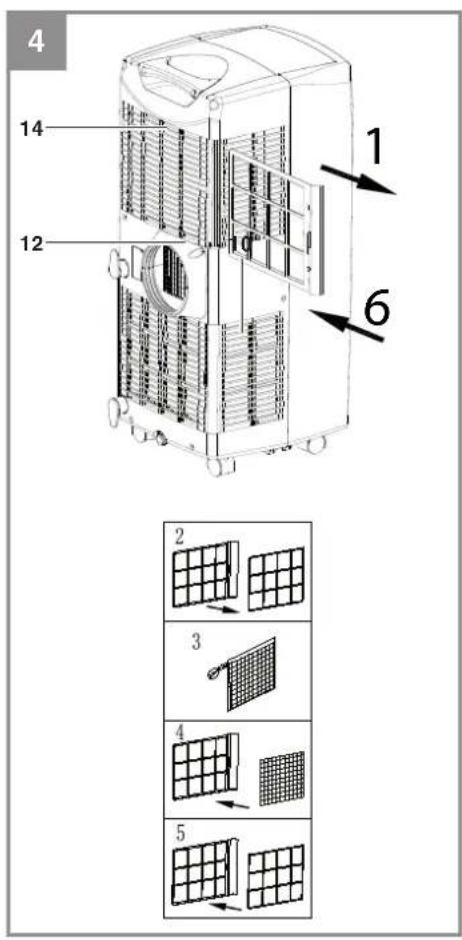 4

14

12

10

1

6

2

3

4

5