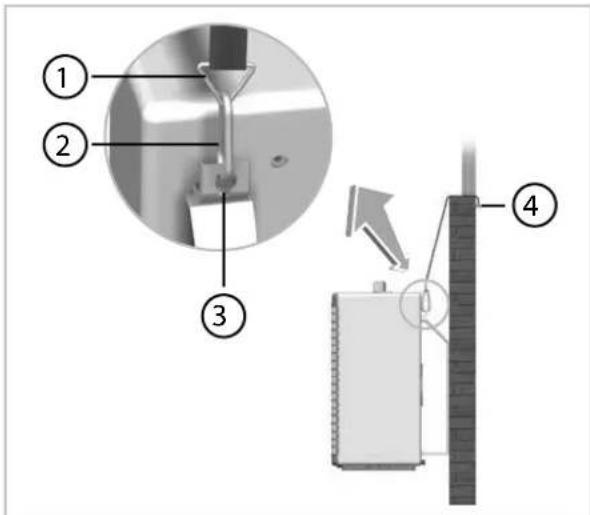 1
2
3
4