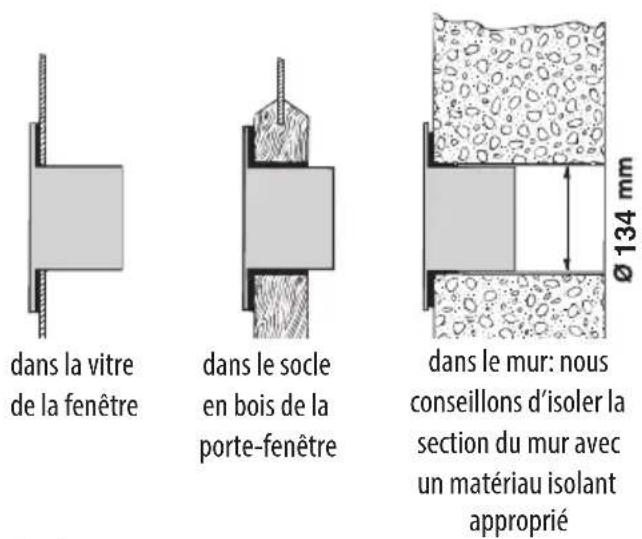 Ø 134 mm

dans la vitre de la fenêtre

dans le socle en bois de la porte-fenêtre

dans le mur: nous conseillons d'isoler la section du mur avec un matériau isolant approprié