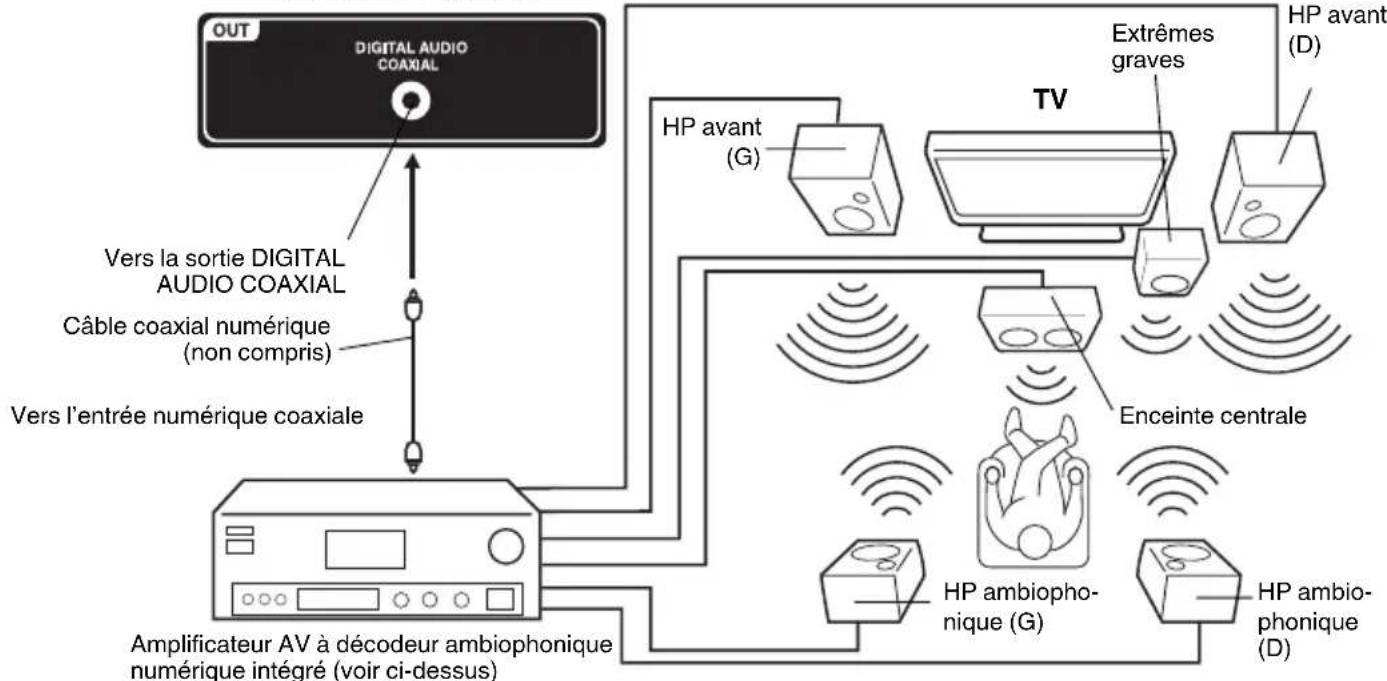 OUT
DIGITAL AUDIO COAXIAL

Vers la sortie DIGITAL AUDIO COAXIAL

Câble coaxial numérique (non compris)

Vers l'entrée numérique coaxiale

Amplificateur AV à décodeur ambiophonique numérique intégré (voir ci-dessus)

HP avant (G)

TV

Extrêmes graves

HP avant (D)

Enceinte centrale

HP ambiophonique (G)

HP ambiophonique (D)