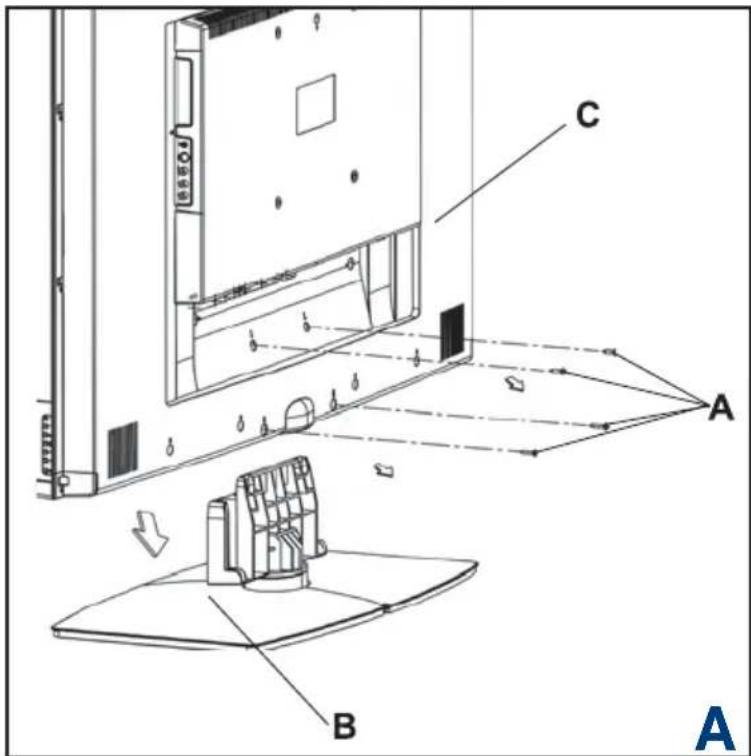 C

A

B

A