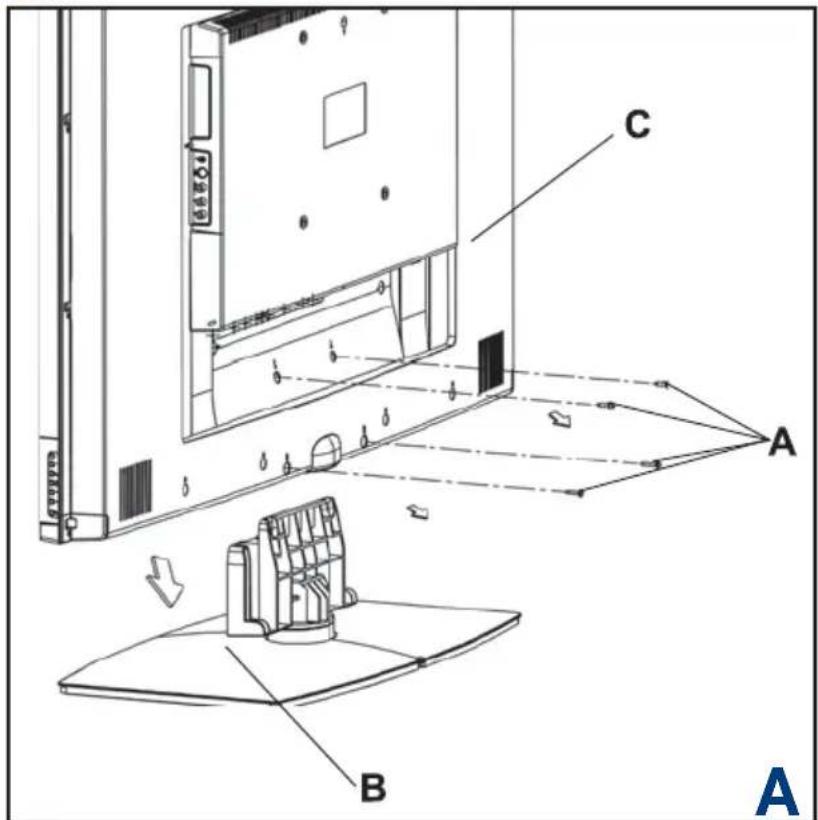 C
A
B
A