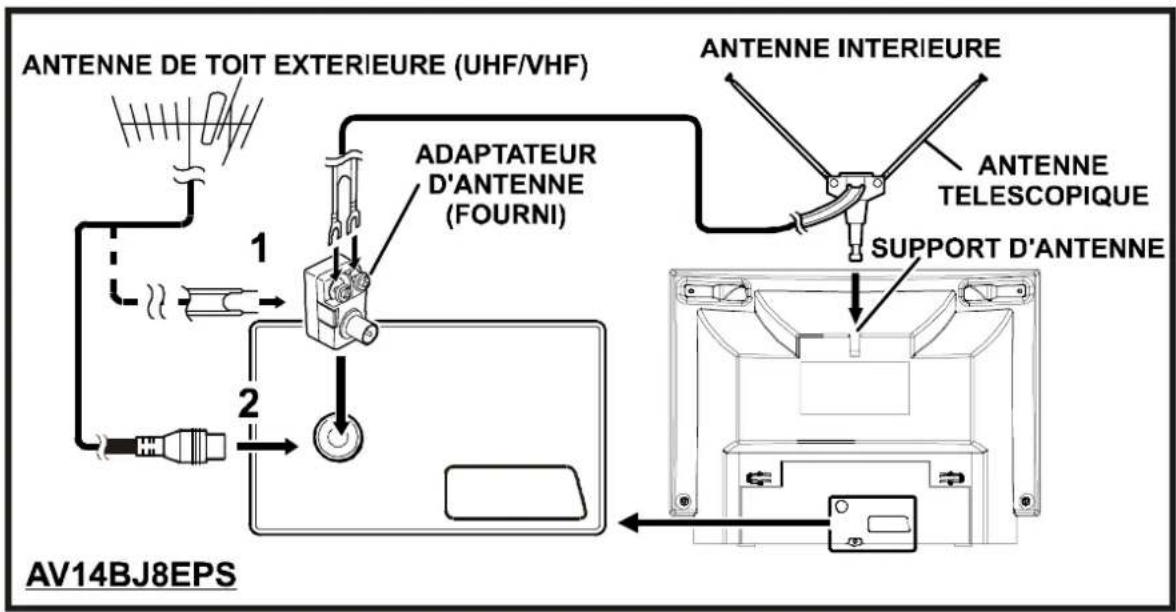 ANTENNE DE TOIT EXTERIEURE (UHF/VHF)

ANTENNE INTERIEURE

ADAPTATEUR D'ANTENNE (FOURNI)

ANTENNE TELESCOPIQUE

SUPPORT D'ANTENNE

1

2

AV14BJ8EPS