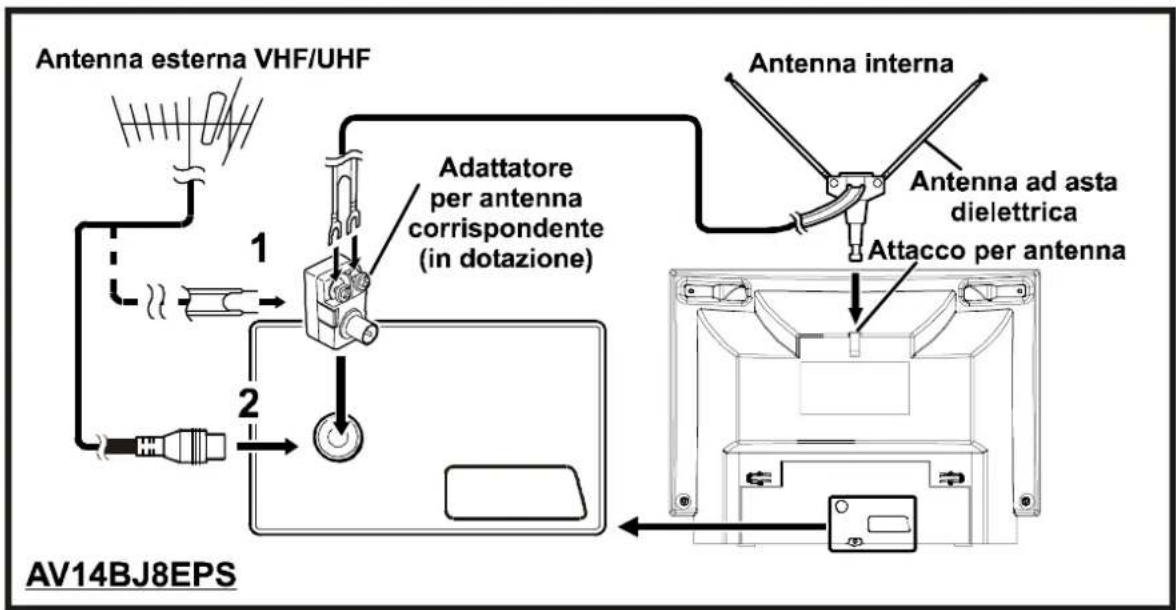 Antenna esterna VHF/UHF

Antenna interna

Adattatore per antenna corrispondente (in dotazione)

Antenna ad asta dielettrica

Attacco per antenna

1

2

AV14BJ8EPS