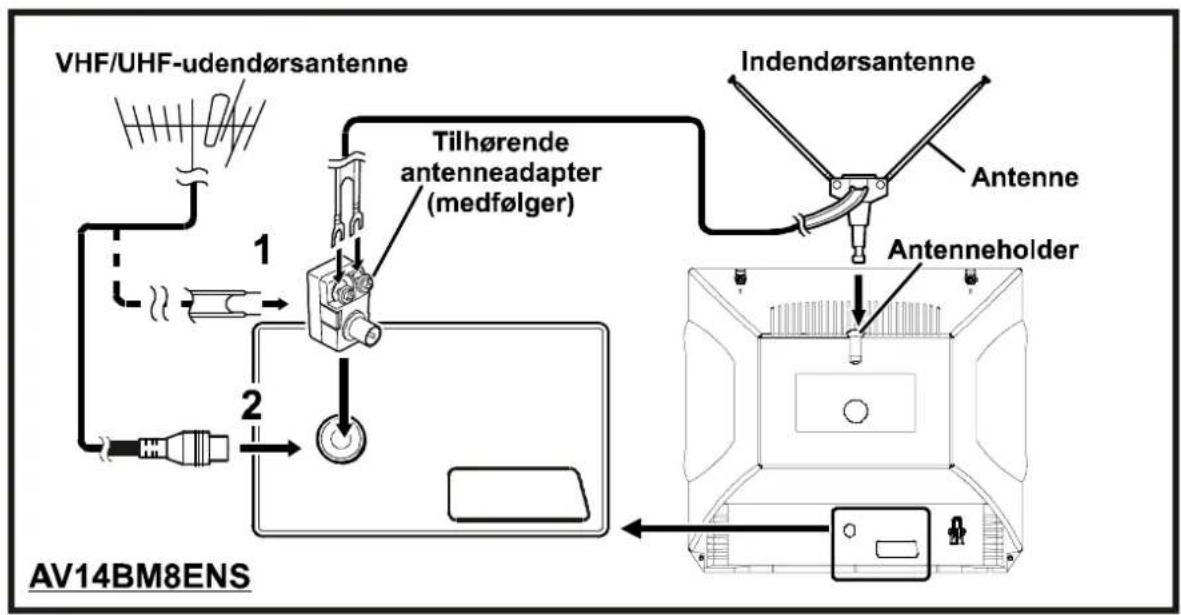 VHF/UHF-udendørsantenne

Indendørsantenne

Tilhørende antenneadapter (medfølger)

Antenne

Antenneholder

1

2

AV14BM8ENS