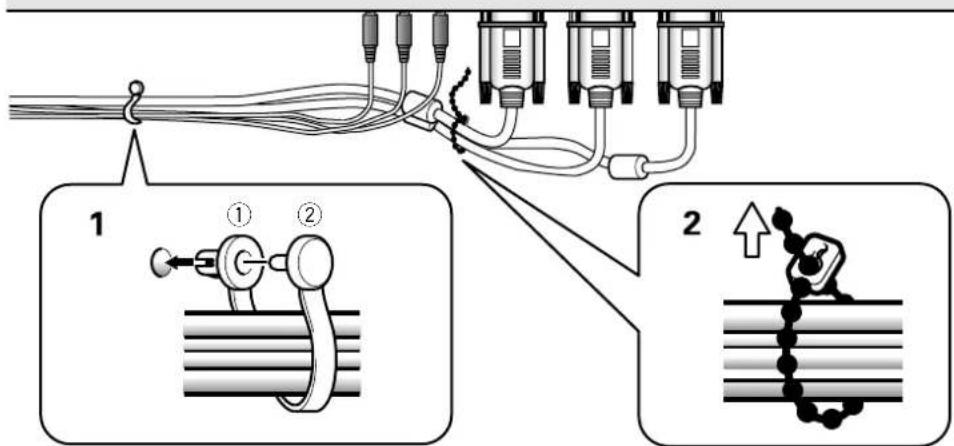 1
①
②
2