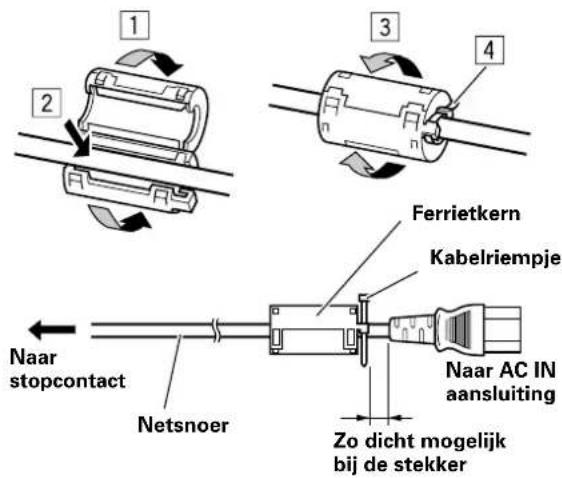 1

2

3

4

Ferrietkern

Kabelriempje

Naar stopcontact

Netsnoer

Naar AC IN aansluiting

Zo dicht mogelijk bij de stekker