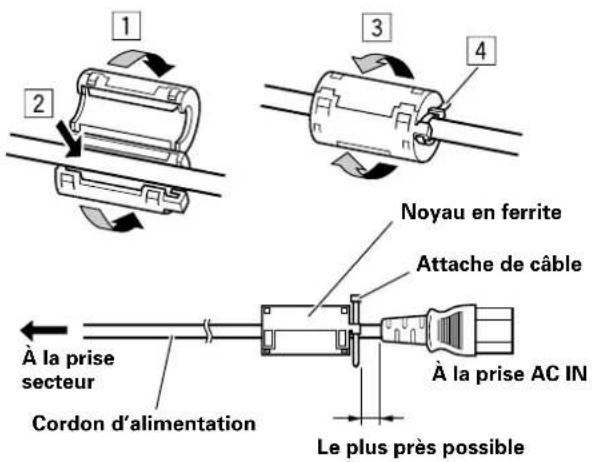 1

2

3

4

Noyau en ferrite

Attache de câble

À la prise secteur

À la prise AC IN

Cordon d'alimentation

Le plus près possible