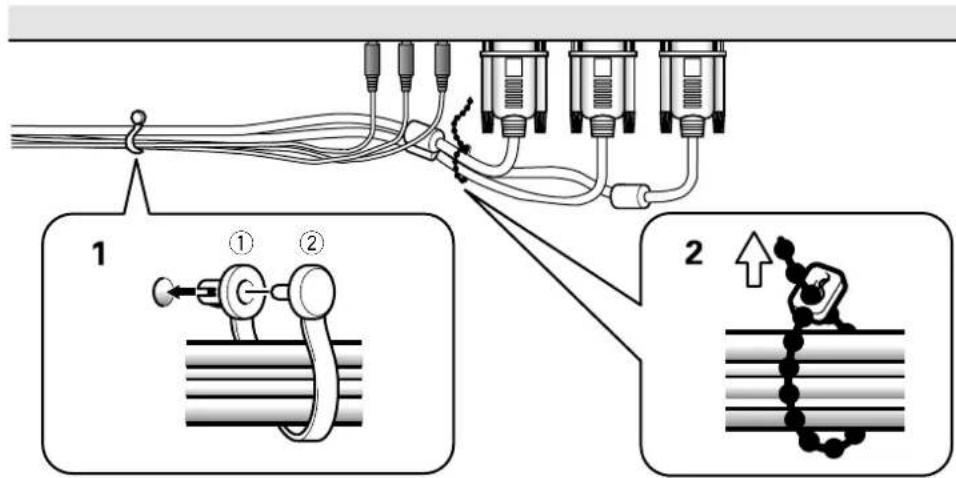 1
①
②
2