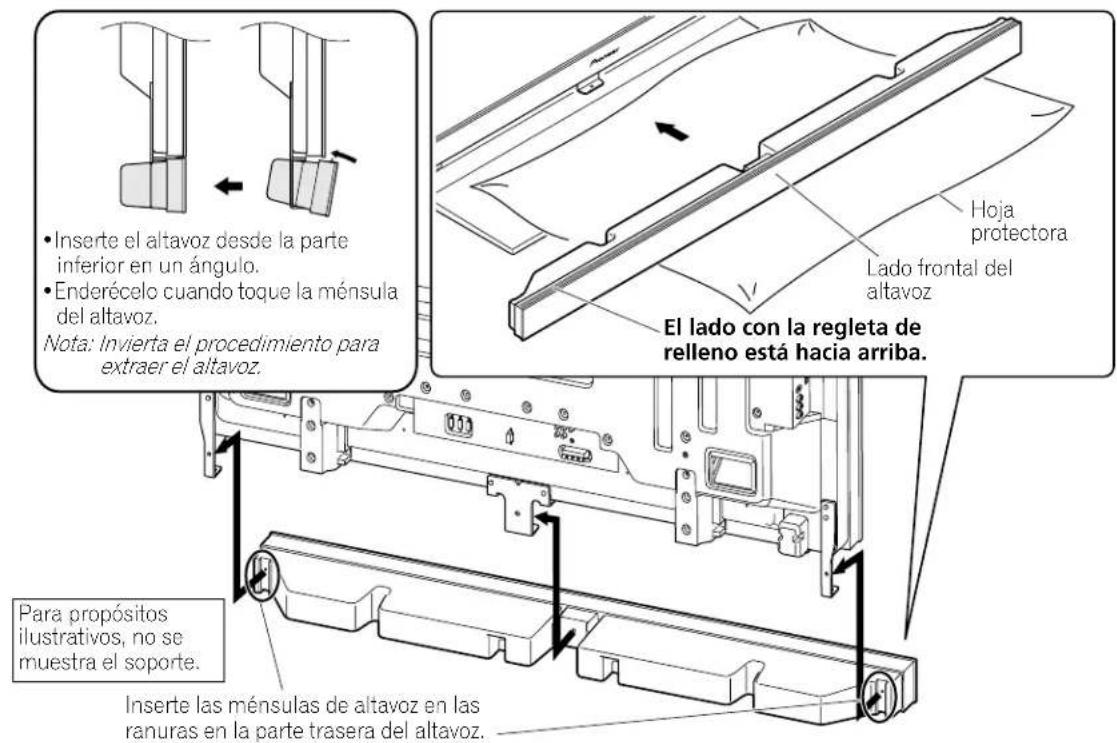 • Inserte el altavoz desde la parte inferior en un ángulo.
• Enderécelo cuando toque la ménsula del altavoz.
Nota: Invierta el procedimiento para extraer el altavoz.

Hoja protectora

Lado frontal del altavoz

El lado con la regleta de relleno está hacia arriba.

Para propósitos ilustrativos, no se muestra el soporte.

Inserte las ménsulas de altavoz en las ranuras en la parte trasera del altavoz.