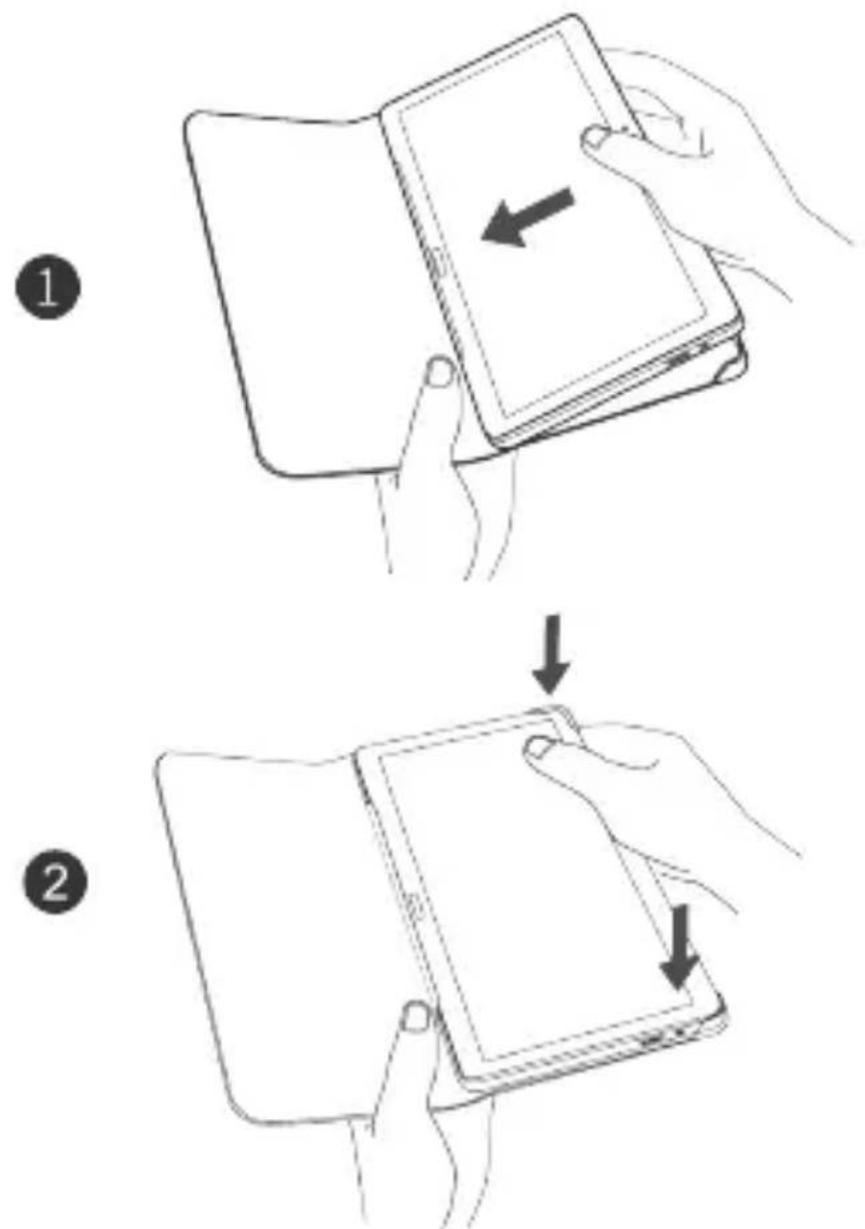 1

2