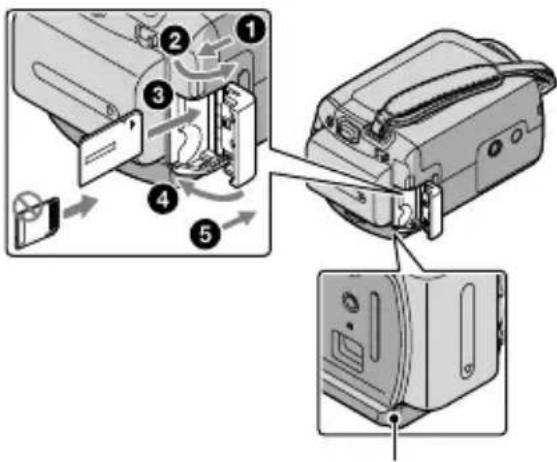 1
2
3
4
5