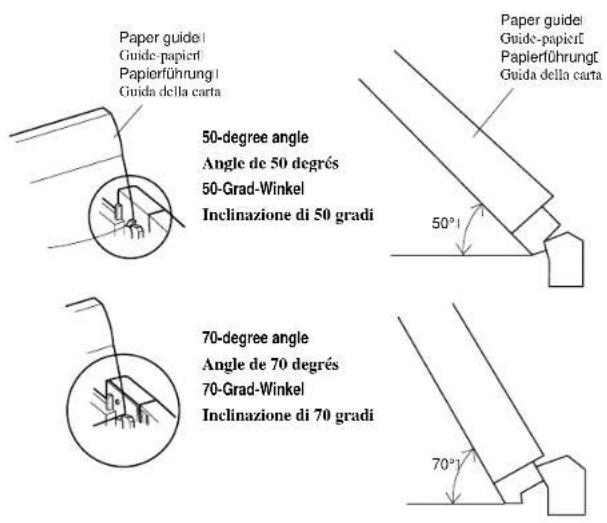 Paper guide
Guide-papier
Papierführung
Guida della carta

Paper guide
Guide-papier
Papierführung
Guida della carta

50-degree angle
Angle de 50 degrés
50-Grad-Winkel
Inclinazione di 50 gradi

50°

70-degree angle
Angle de 70 degrés
70-Grad-Winkel
Inclinazione di 70 gradi

70°