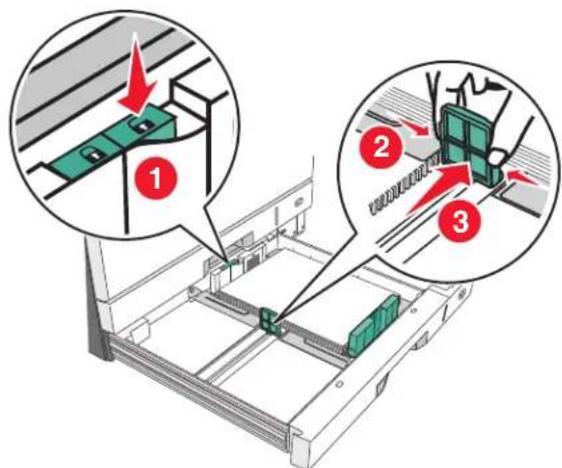 1
2
3