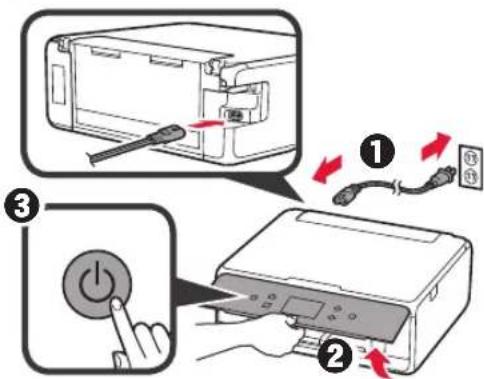 1

3

2