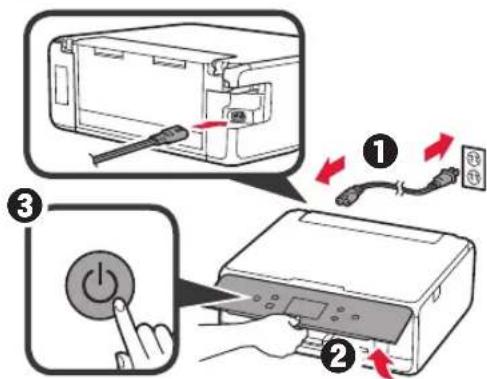 1
3
2