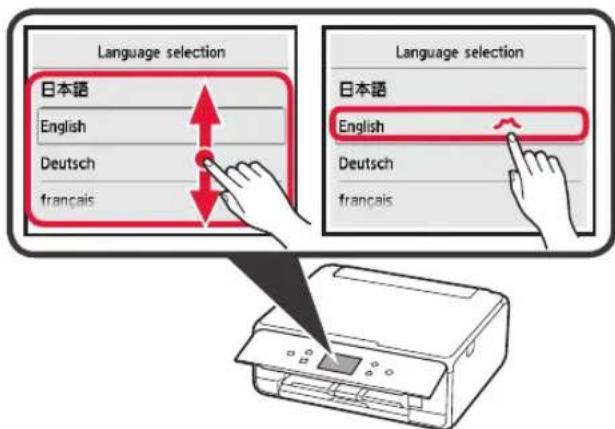 Language selection
日本語
English
Deutsch
français

Language selection
日本語
English
Deutsch
français