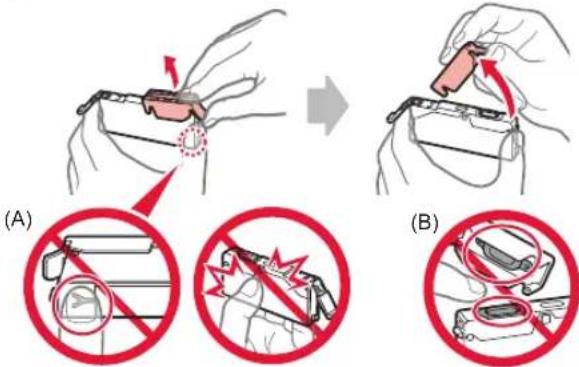 (A)

(B)