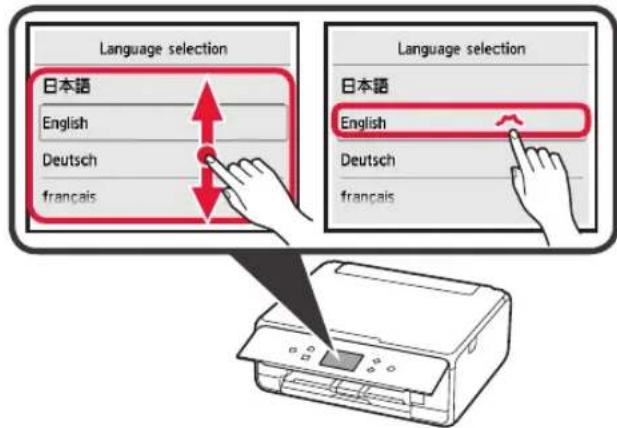 Language selection

日本語

English

Deutsch

français

Language selection

日本語

English

Deutsch

français