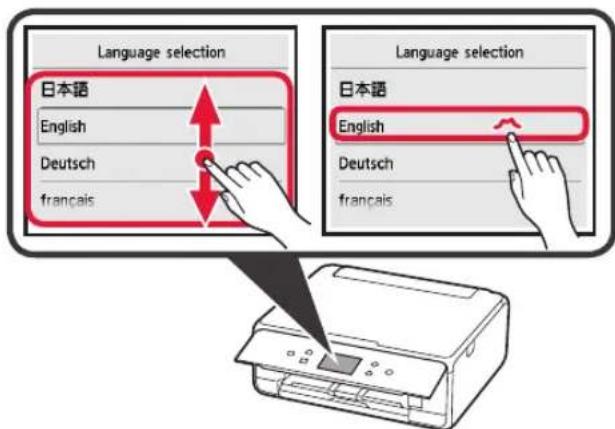 Language selection

日本語

English

Deutsch

français

Language selection

日本語

English

Deutsch

français