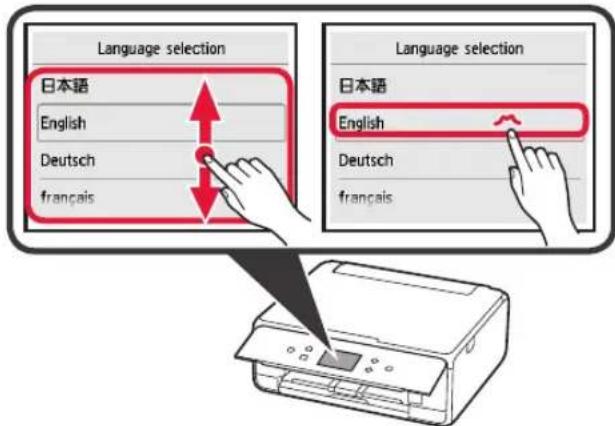 Language selection

日本語

English

Deutsch

français

Language selection

日本語

English

Deutsch

français