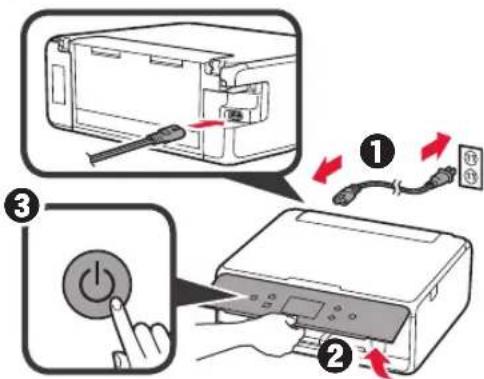 1

3

2