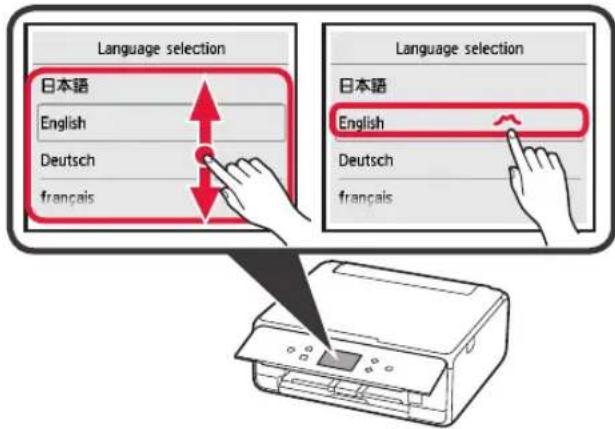 Language selection

日本語

English

Deutsch

français

Language selection

日本語

English

Deutsch

français