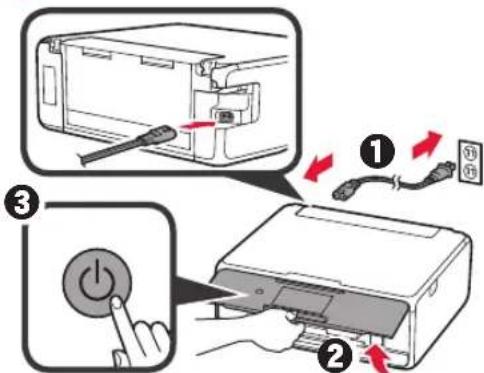 1

3

2