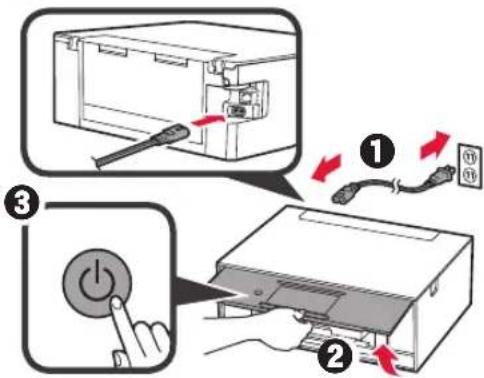 1
3
2