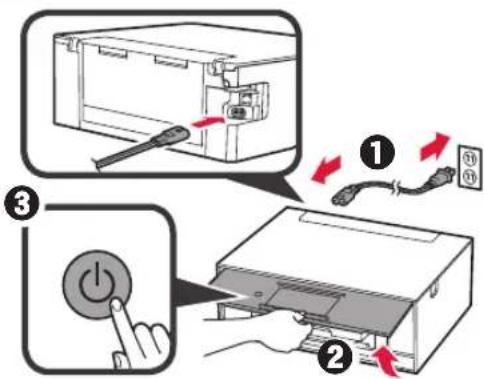 1

3

2