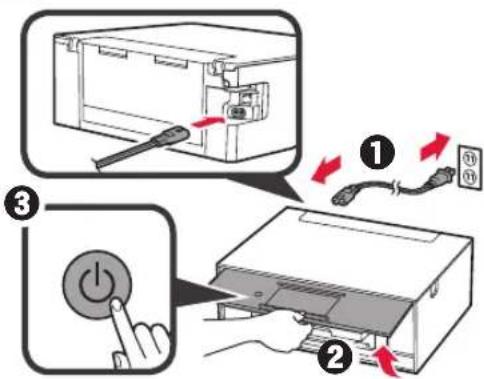 1

3

2