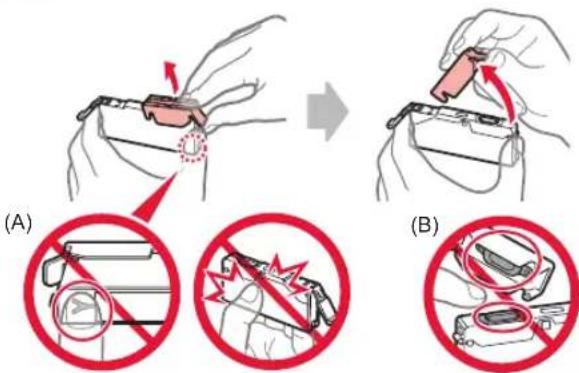 (A)

(B)