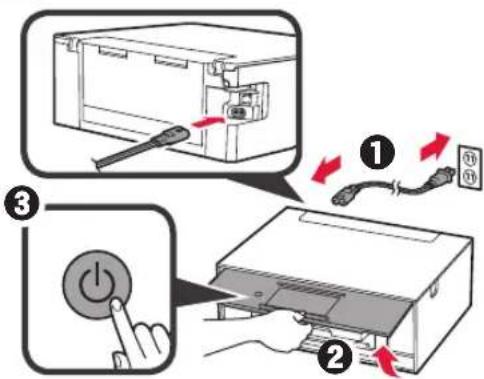 1

3

2