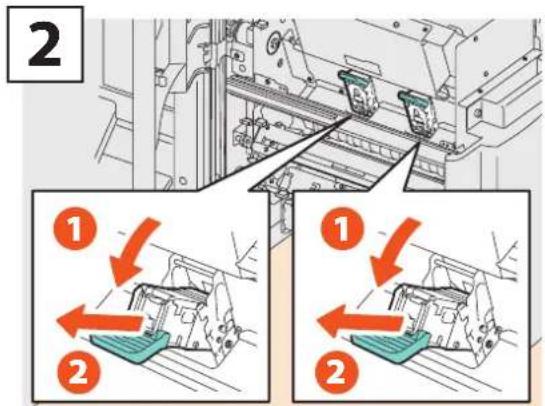 2

1

2

1

2