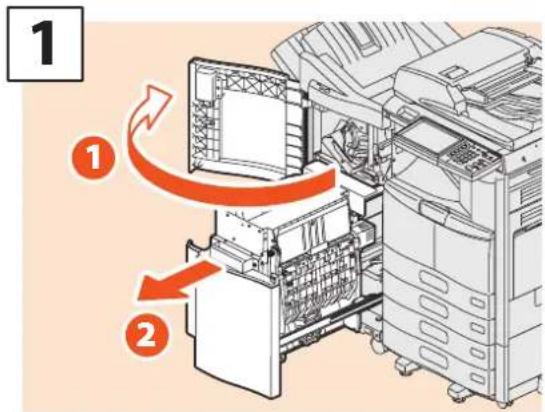 1

1

2