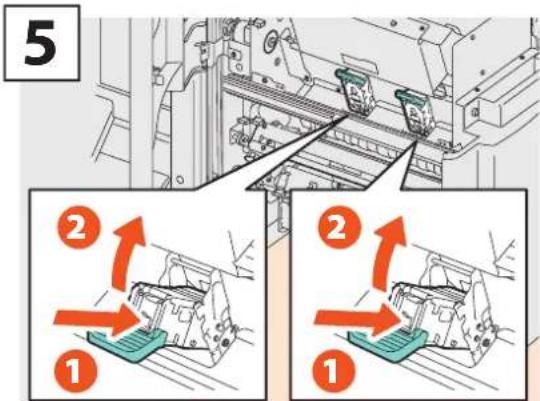 5

2

1

2

1