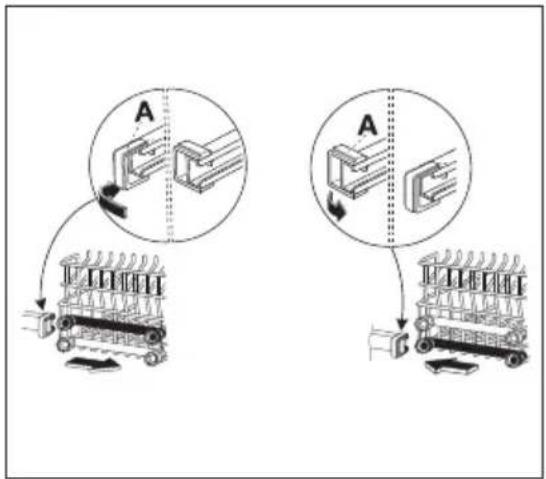 A

A