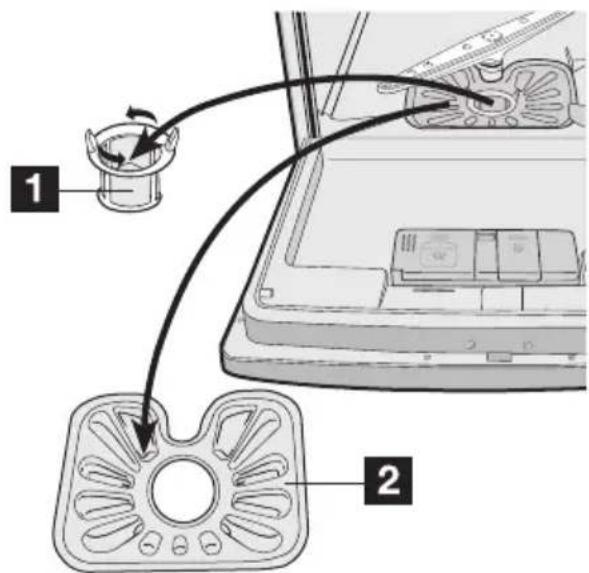 1

2