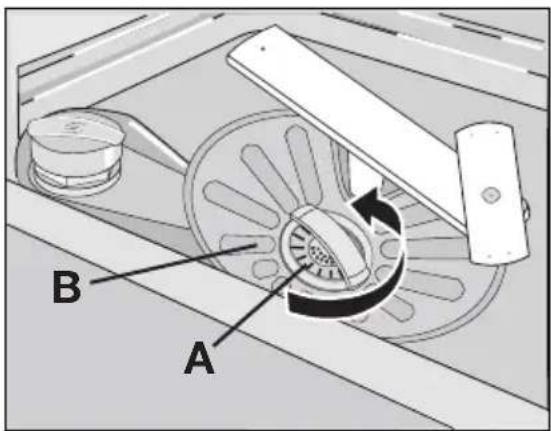 B

A