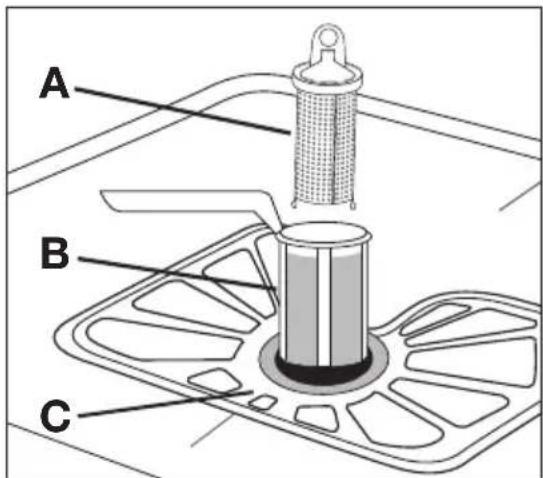 A
B
C