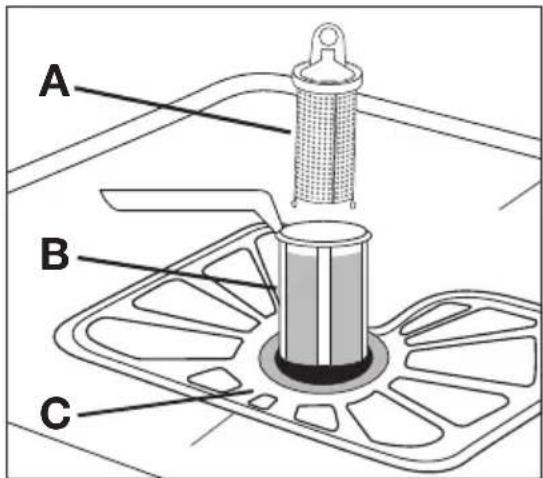 A
B
C