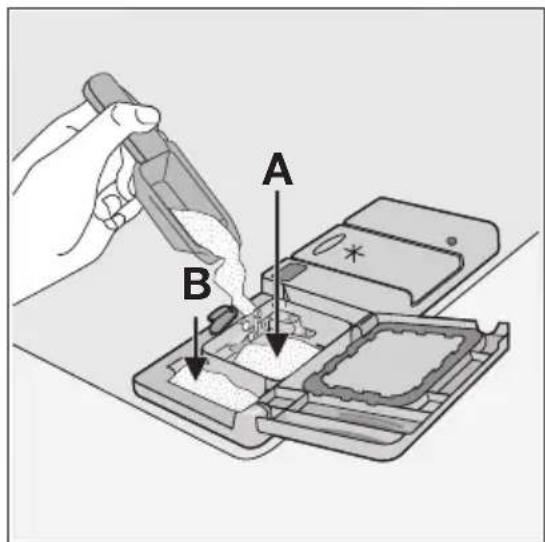 A

B