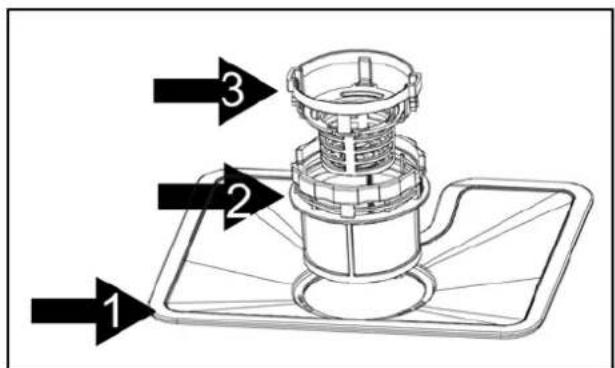 3
2
1