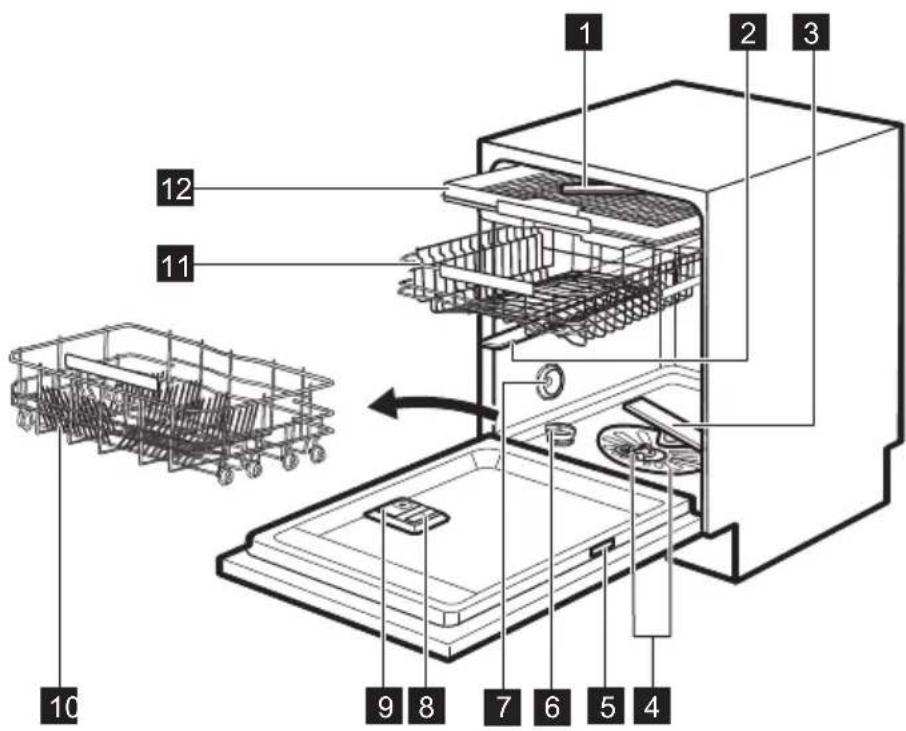 1
2
3
12
11
10
9
8
7
6
5
4