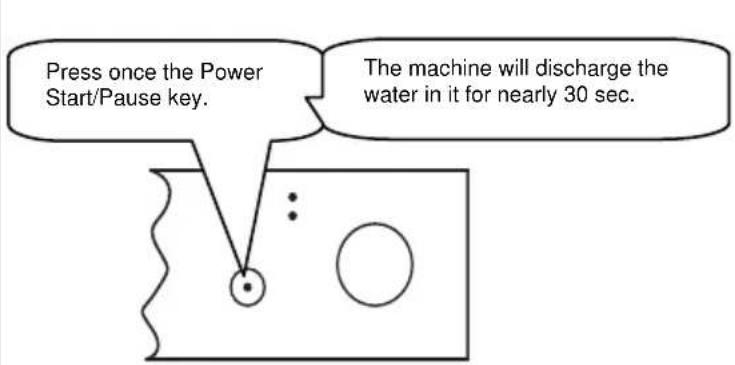 Press once the Power Start/Pause key.

The machine will discharge the water in it for nearly 30 sec.