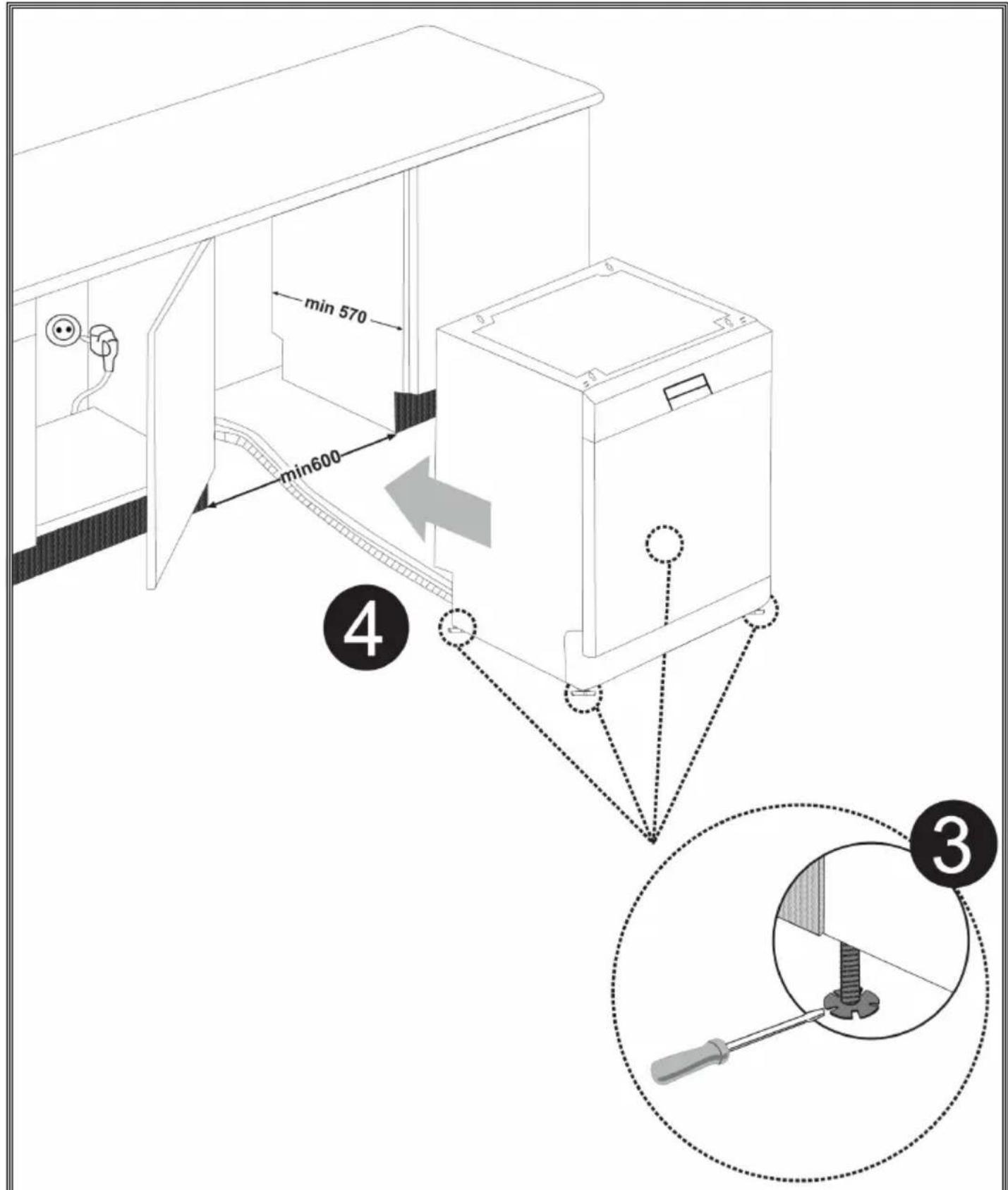 min 570

min600

4

3