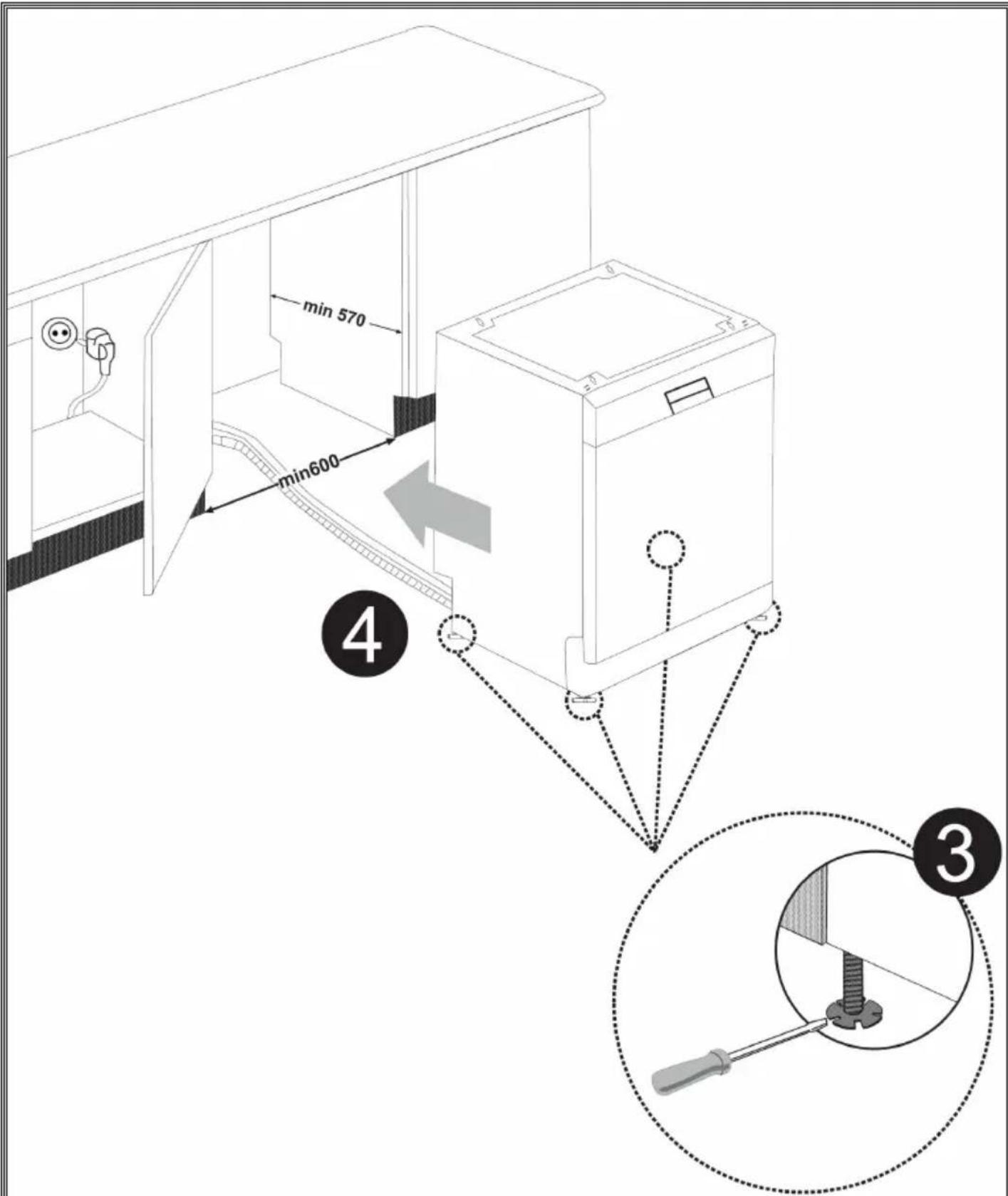 min 570
min600
4
3