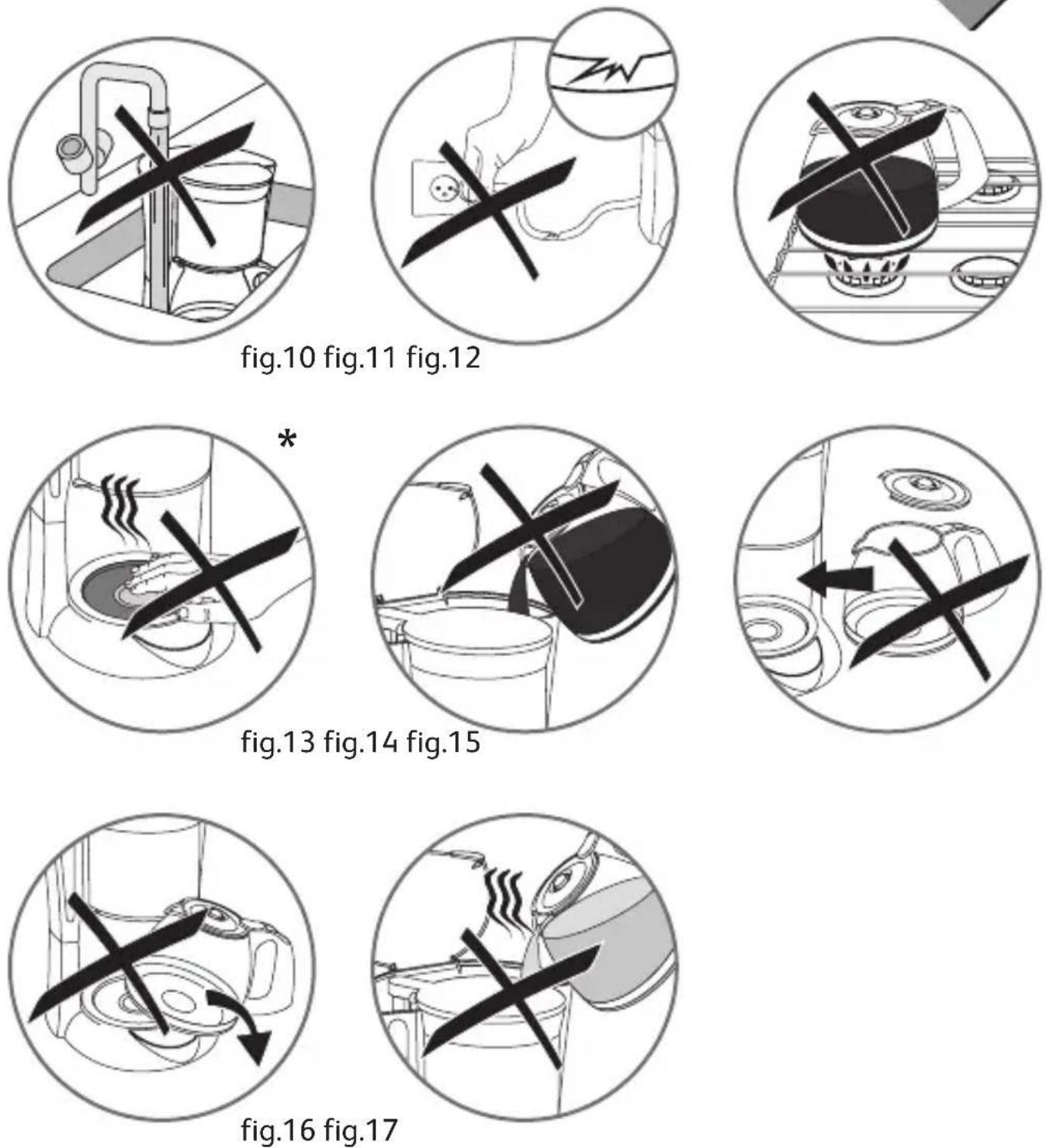 fig.10 fig.11 fig.12

*

fig.13 fig.14 fig.15

fig.16 fig.17