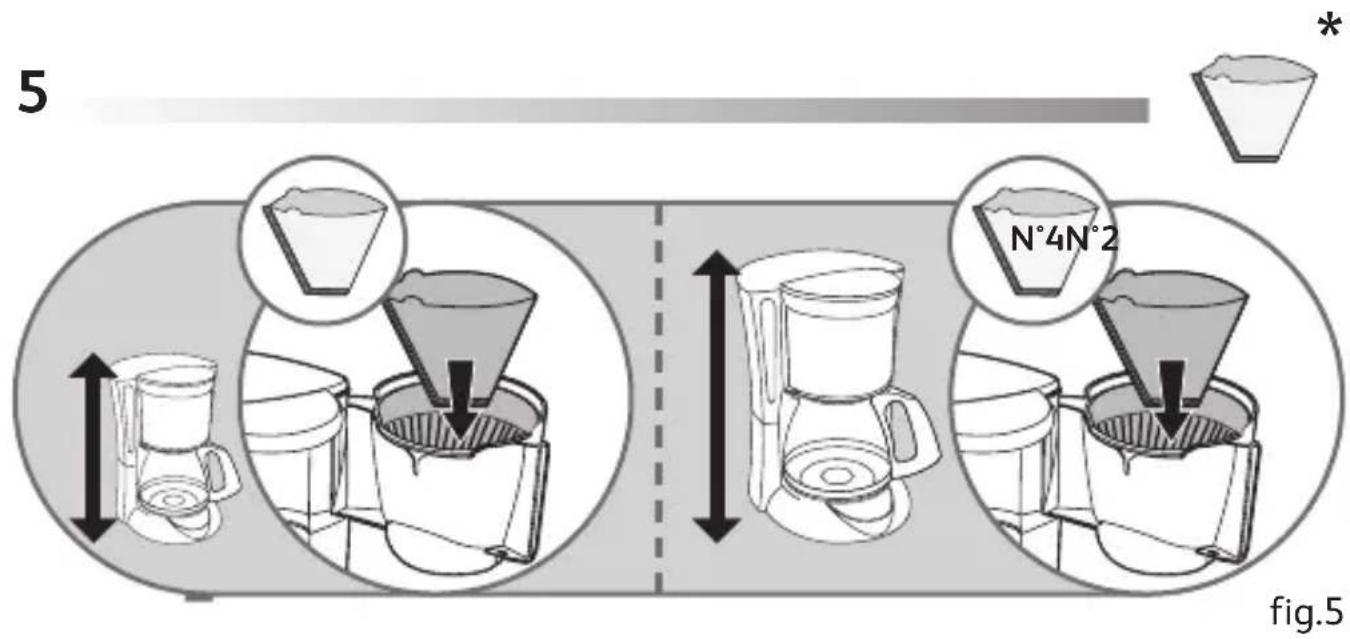 5

*

N°4N°2

fig.5