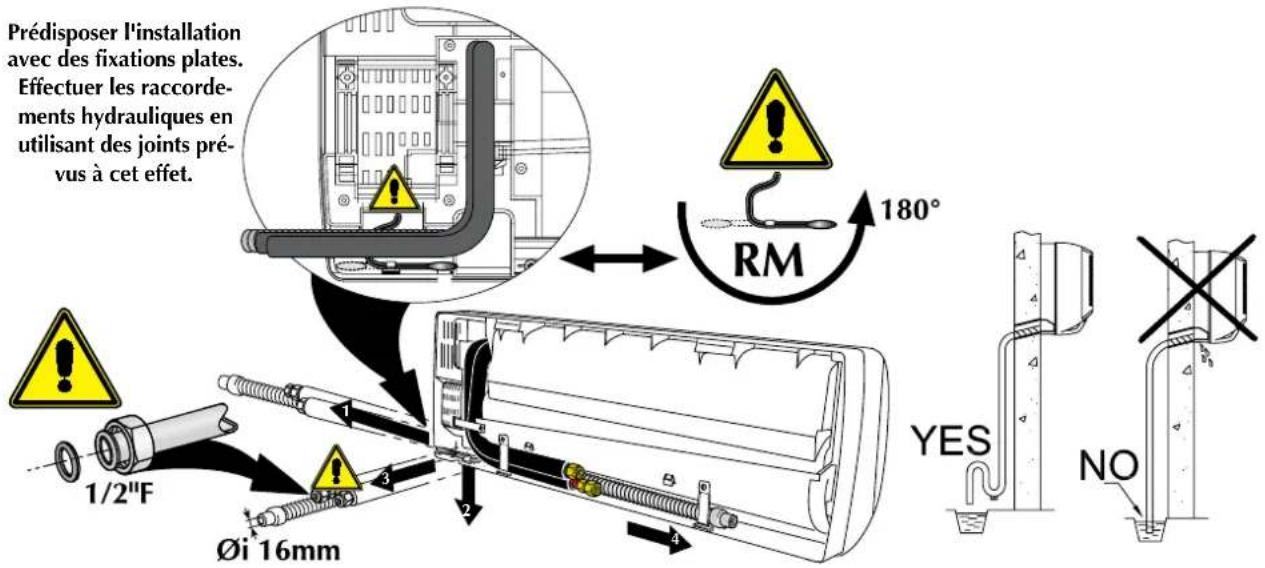 Prédisposer l'installation avec des fixations plates. Effectuer les raccordements hydrauliques en utilisant des joints prévus à cet effet.

180°

RM

1

3

2

4

1/2"F

Øi 16mm

YES

NO